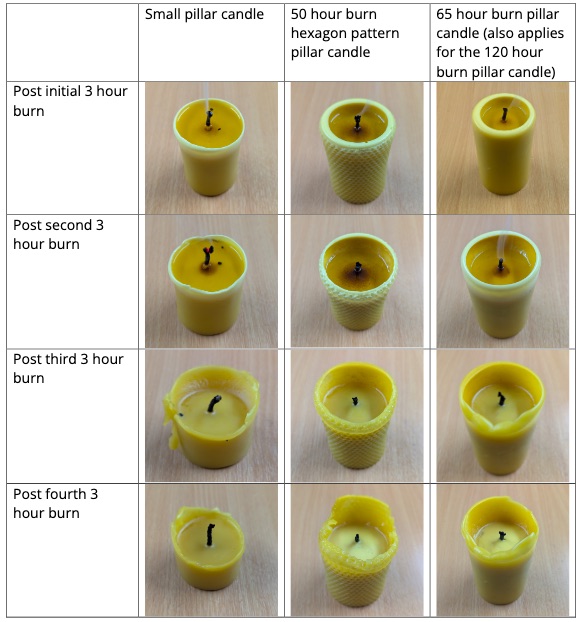 |  | Small pillar candle | 50 hour burn hexagon pattern pillar candle | 65 hour burn pillar candle (also applies for the 120 hour burn pillar candle) |
|---|---|---|---|
| Post initial 3 hour burn |  |  |  |
| Post second 3 hour burn |  |  |  |
| Post third 3 hour burn |  |  |  |
| Post fourth 3 hour burn |  |  |  |